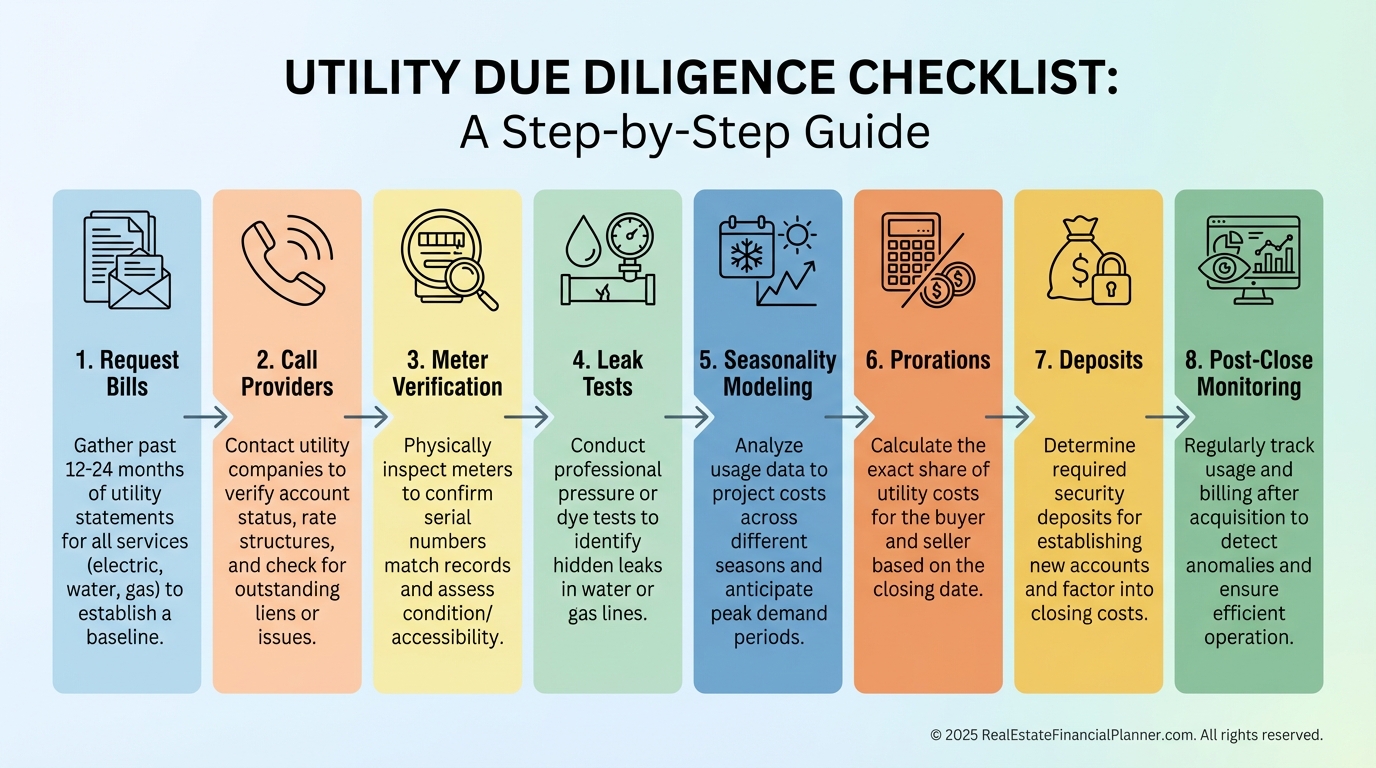 UTILITY DUE DILIGENCE CHECKLIST:
A Step-by-Step Guide

1. Request Bills

Gather past 12-24 months of utility statements for all services (electric, water, gas) to establish a baseline.

2. Call Providers

Contact utility companies to verify account status, rate structures, and check for outstanding liens or issues.

3. Meter Verification

Physically inspect meters to confirm serial numbers match records and assess condition/ accessibility.

4. Leak Tests

Conduct professional pressure or dye tests to identify hidden leaks in water or gas lines.

5. Seasonality Modeling

Analyze usage data to project costs across different seasons and anticipate peak demand periods.

6. Prorations

Calculate the exact share of utility costs for the buyer and seller based on the closing date.

7. Deposits

Determine required security deposits for establishing new accounts and factor into closing costs.

8. Post-Close Monitoring

Regularly track usage and billing after acquisition to detect anomalies and ensure efficient operation.

© 2025 RealEstateFinancialPlanner.com. All rights reserved.