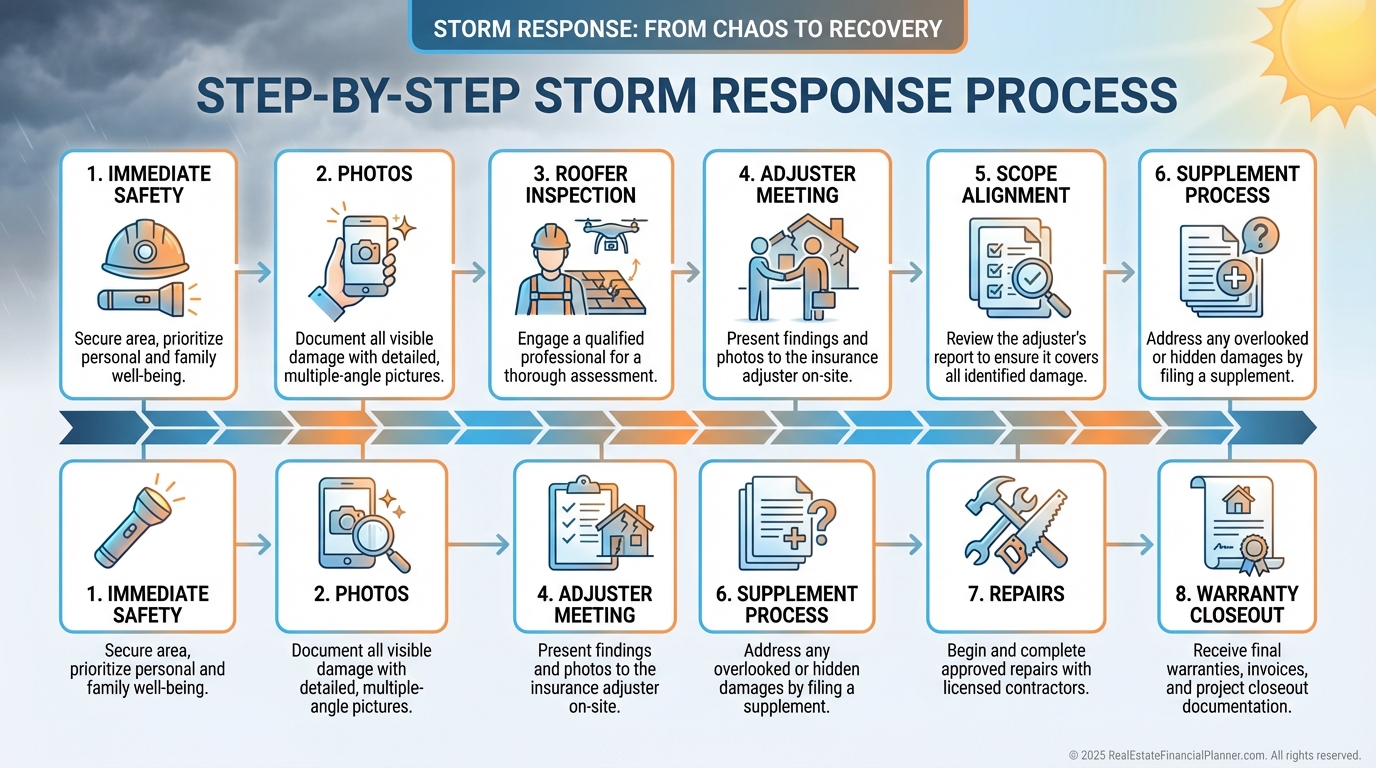 STORM RESPONSE: FROM CHAOS TO RECOVERY

STEP-BY-STEP STORM RESPONSE PROCESS

1. IMMEDIATE SAFETY
Secure area, prioritize personal and family well-being.

2. PHOTOS
Document all visible damage with detailed, multiple-angle pictures.

3. ROOFER INSPECTION
Engage a qualified professional for a thorough assessment.

4. ADJUSTER MEETING
Present findings and photos to the insurance adjuster on-site.

5. SCOPE ALIGNMENT
Review the adjuster's report to ensure it covers all identified damage.

6. SUPPLEMENT PROCESS
Address any overlooked or hidden damages by filing a supplement.

1. IMMEDIATE SAFETY
Secure area, prioritize personal and family well-being.

2. PHOTOS
Document all visible damage with detailed, multiple-angle pictures.

4. ADJUSTER MEETING
Present findings and photos to the insurance adjuster on-site.

6. SUPPLEMENT PROCESS
Address any overlooked or hidden damages by filing a supplement.

7. REPAIRS
Begin and complete approved repairs with licensed contractors.

8. WARRANTY CLOSEOUT
Receive final warranties, invoices, and project closeout documentation.

© 2025 RealEstateFinancialPlanner.com. All rights reserved.