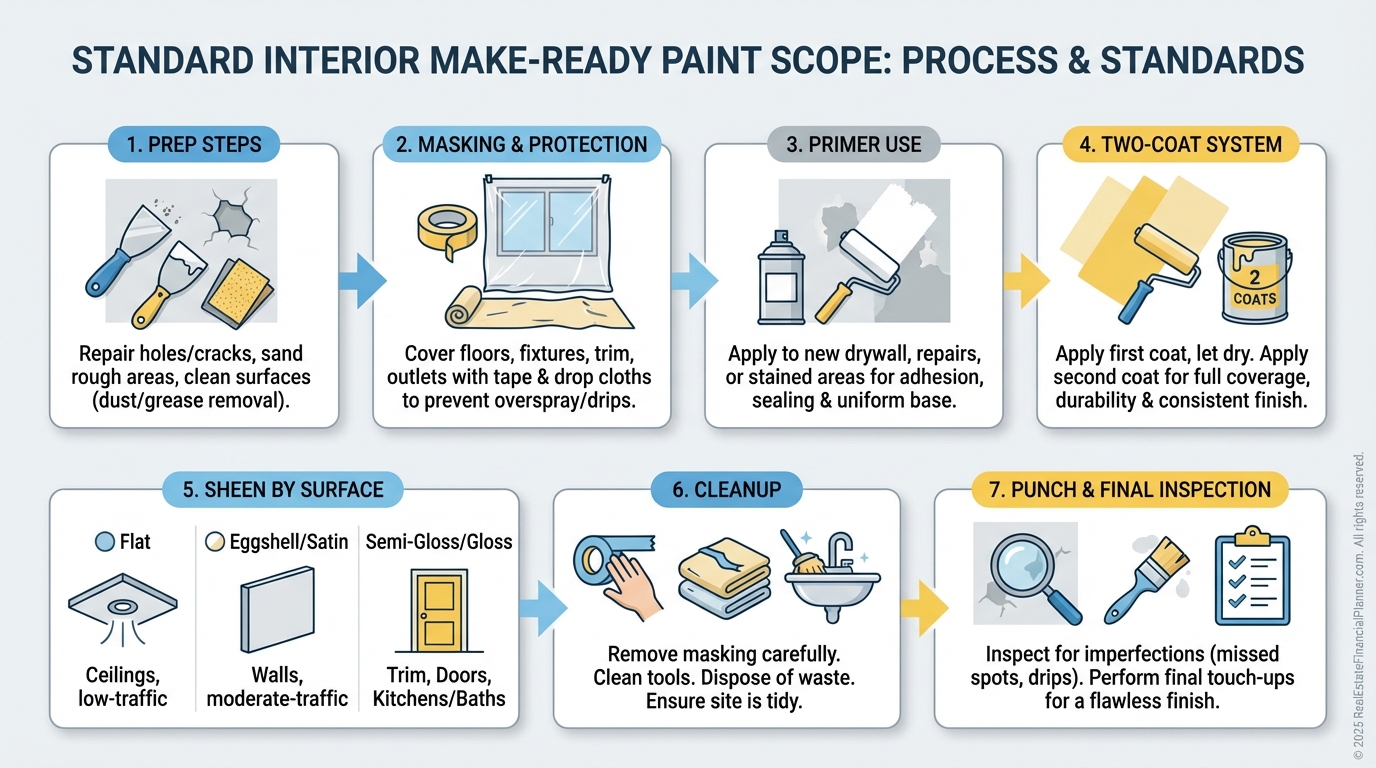 STANDARD INTERIOR MAKE-READY PAINT SCOPE: PROCESS & STANDARDS

1. PREP STEPS

Repair holes/cracks, sand rough areas, clean surfaces (dust/grease removal).

2. MASKING & PROTECTION

Cover floors, fixtures, trim, outlets with tape & drop cloths to prevent overspray/drips.

3. PRIMER USE

Apply to new drywall, repairs, or stained areas for adhesion, sealing & uniform base.

4. TWO-COAT SYSTEM

2 COATS

Apply first coat, let dry. Apply second coat for full coverage, durability & consistent finish.

5. SHEEN BY SURFACE

Flat

Ceilings, low-traffic

Eggshell/Satin

Walls, moderate-traffic

Semi-Gloss/Gloss

Trim, Doors, Kitchens/Baths

6. CLEANUP

Remove masking carefully. Clean tools. Dispose of waste. Ensure site is tidy.

7. PUNCH & FINAL INSPECTION

Inspect for imperfections (missed spots, drips). Perform final touch-ups for a flawless finish.

© 2025 RealEstateFinancialPlanner.com. All rights reserved.