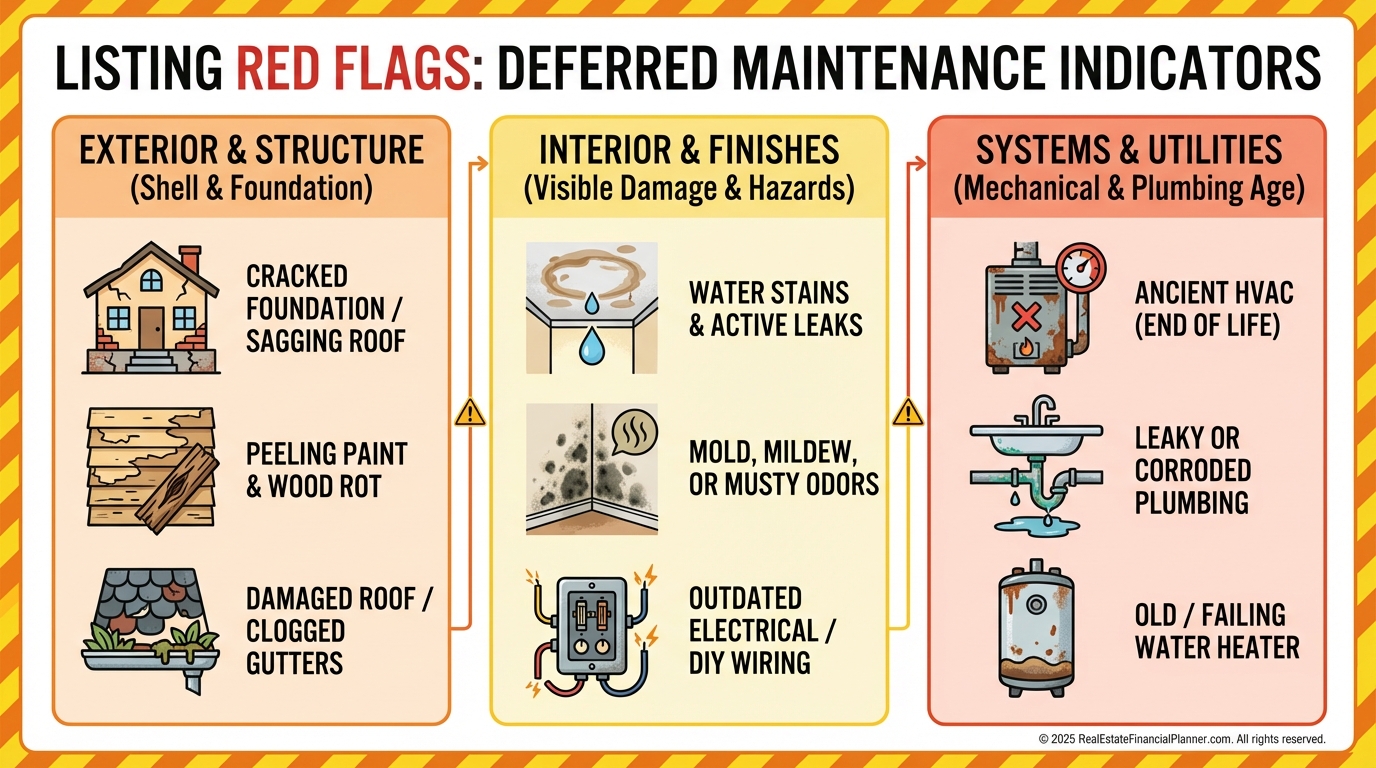 LISTING RED FLAGS: DEFERRED MAINTENANCE INDICATORS

EXTERIOR & STRUCTURE
(Shell & Foundation)

CRACKED FOUNDATION / SAGGING ROOF

PEELING PAINT & WOOD ROT

DAMAGED ROOF / CLOGGED GUTTERS

INTERIOR & FINISHES
(Visible Damage & Hazards)

WATER STAINS & ACTIVE LEAKS

MOLD, MILDEW, OR MUSTY ODORS

OUTDATED ELECTRICAL / DIY WIRING

SYSTEMS & UTILITIES
(Mechanical & Plumbing Age)

ANCIENT HVAC (END OF LIFE)

LEAKY OR CORRODED PLUMBING

OLD / FAILING WATER HEATER

© 2025 RealEstateFinancialPlanner.com. All rights reserved.